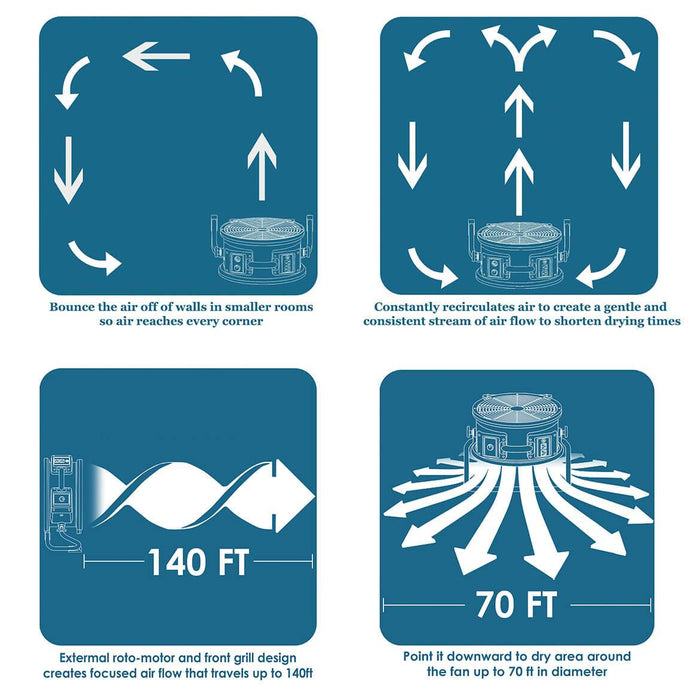 Bounce the air off of walls in smaller rooms so air reaches every corner

Constantly recirculates air to create a gentle and consistent stream of air flow to shorten drying times

140 FT

Extermal roto-motor and front grill design creates focused air flow that travels up to 140ft

70 FT

Point it downward to dry area around the fan up to 70 ft in diameter