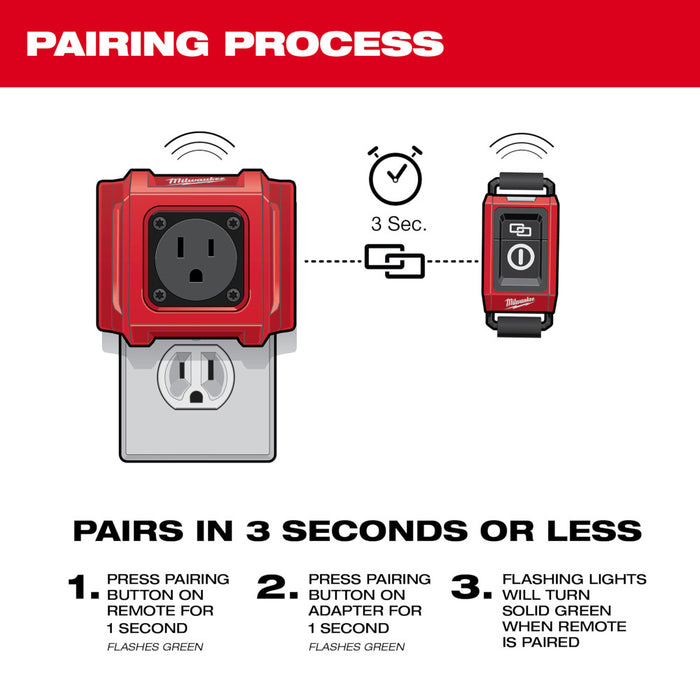 PAIRING PROCESS

Milwaukee

3 Sec.

Milwaukee

PAIRS IN 3 SECONDS OR LESS

1. PRESS PAIRING BUTTON ON REMOTE FOR 1 SECOND
FLASHES GREEN

2. PRESS PAIRING BUTTON ON ADAPTER FOR 1 SECOND
FLASHES GREEN

3. FLASHING LIGHTS WILL TURN SOLID GREEN WHEN REMOTE IS PAIRED