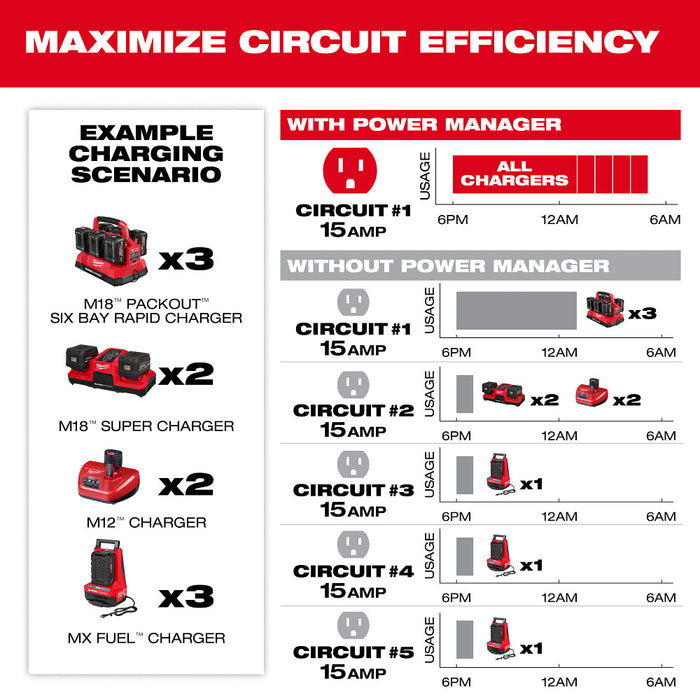 MAXIMIZE CIRCUIT EFFICIENCY

EXAMPLE CHARGING SCENARIO

x3

M18™ PACKOUT™ SIX BAY RAPID CHARGER

x2

M18™ SUPER CHARGER

x2

M12™ CHARGER

x3

MX FUEL™ CHARGER

WITH POWER MANAGER

CIRCUIT #1 15 AMP

USAGE

ALL CHARGERS

6PM 12AM 6AM

WITHOUT POWER MANAGER

CIRCUIT #1 15 AMP

USAGE

x3

6PM 12AM 6AM

CIRCUIT #2 15 AMP

USAGE

x2 x2

6PM 12AM 6AM

CIRCUIT #3 15 AMP

USAGE

x1

6PM 12AM 6AM

CIRCUIT #4 15 AMP

USAGE

x1

6PM 12AM 6AM

CIRCUIT #5 15 AMP

USAGE

x1

6PM 12AM 6AM