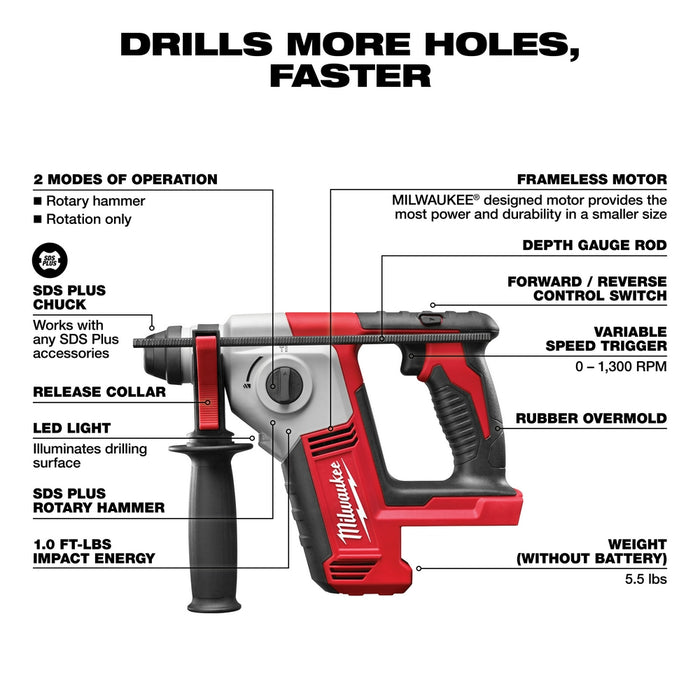 DRILLS MORE HOLES, FASTER

2 MODES OF OPERATION
■ Rotary hammer
■ Rotation only

SDS PLUS

SDS PLUS CHUCK
Works with any SDS Plus accessories

RELEASE COLLAR

LED LIGHT
Illuminates drilling surface

SDS PLUS ROTARY HAMMER

1.0 FT-LBS IMPACT ENERGY

FRAMELESS MOTOR
MILWAUKEE® designed motor provides the most power and durability in a smaller size

DEPTH GAUGE ROD

FORWARD / REVERSE CONTROL SWITCH

VARIABLE SPEED TRIGGER
0 – 1,300 RPM

RUBBER OVERMOLD

WEIGHT (WITHOUT BATTERY)
5.5 lbs

Milwaukee