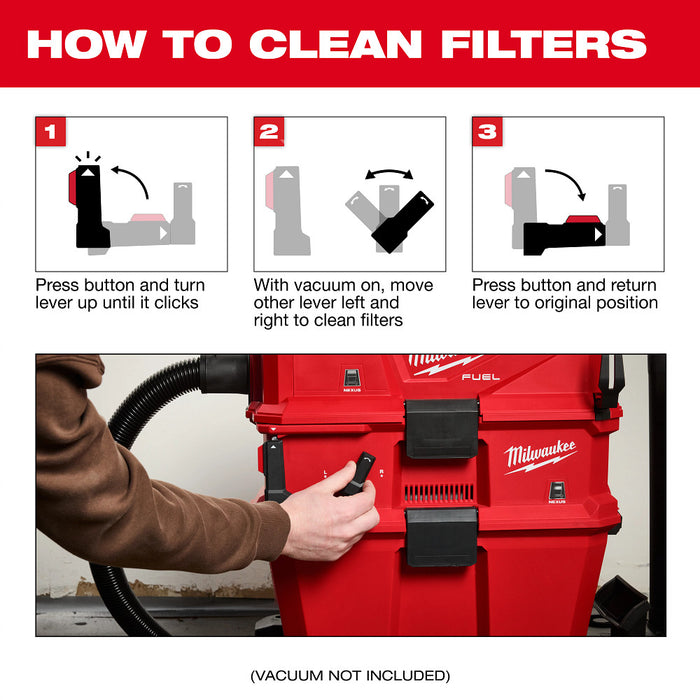 HOW TO CLEAN FILTERS

1

Press button and turn lever up until it clicks

2

With vacuum on, move other lever left and right to clean filters

3

Press button and return lever to original position

Milwaukee
FUEL
NEXUS
L
R
Milwaukee
NEXUS

(VACUUM NOT INCLUDED)